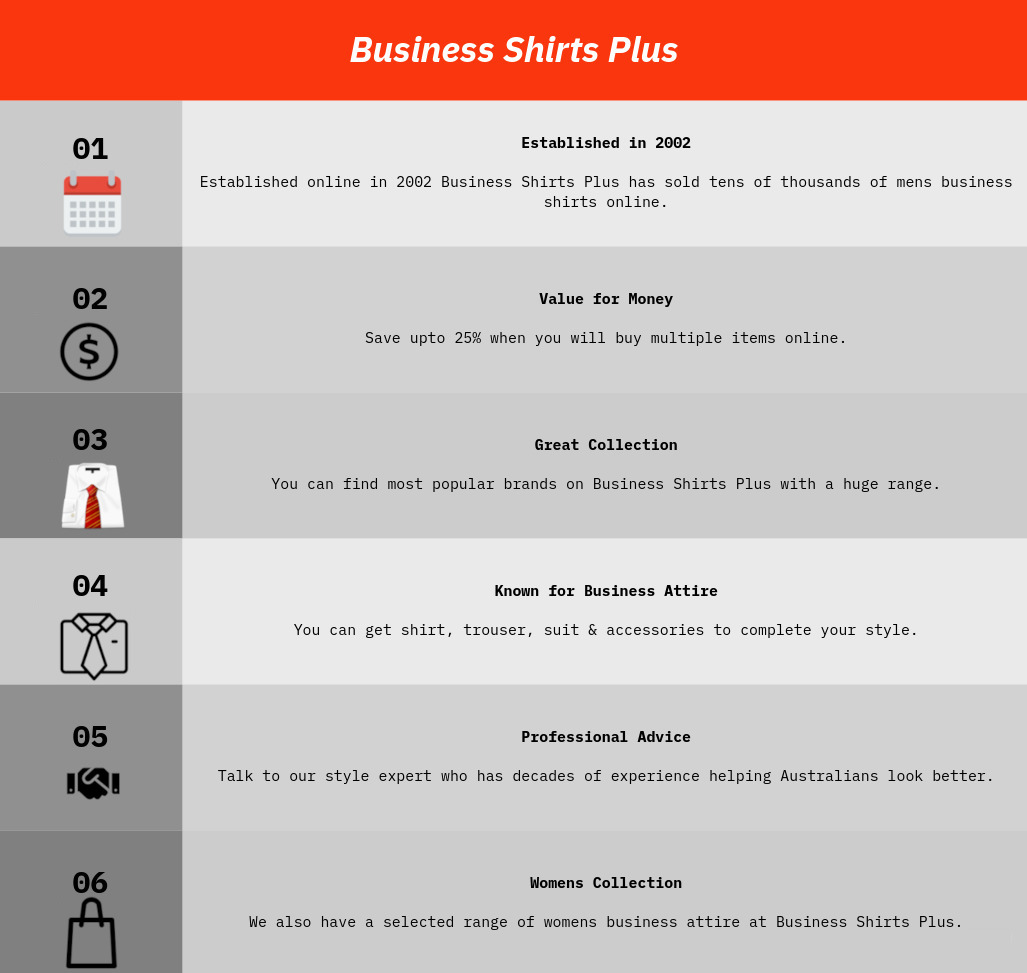 Business Shirts Plus

01

Established in 2002

Established online in 2002 Business Shirts Plus has sold tens of thousands of mens business shirts online.

02

Value for Money

Save upto 25% when you will buy multiple items online.

03

Great Collection

You can find most popular brands on Business Shirts Plus with a huge range.

04

Known for Business Attire

You can get shirt, trouser, suit & accessories to complete your style.

05

Professional Advice

Talk to our style expert who has decades of experience helping Australians look better.

06

Womens Collection

We also have a selected range of womens business attire at Business Shirts Plus.